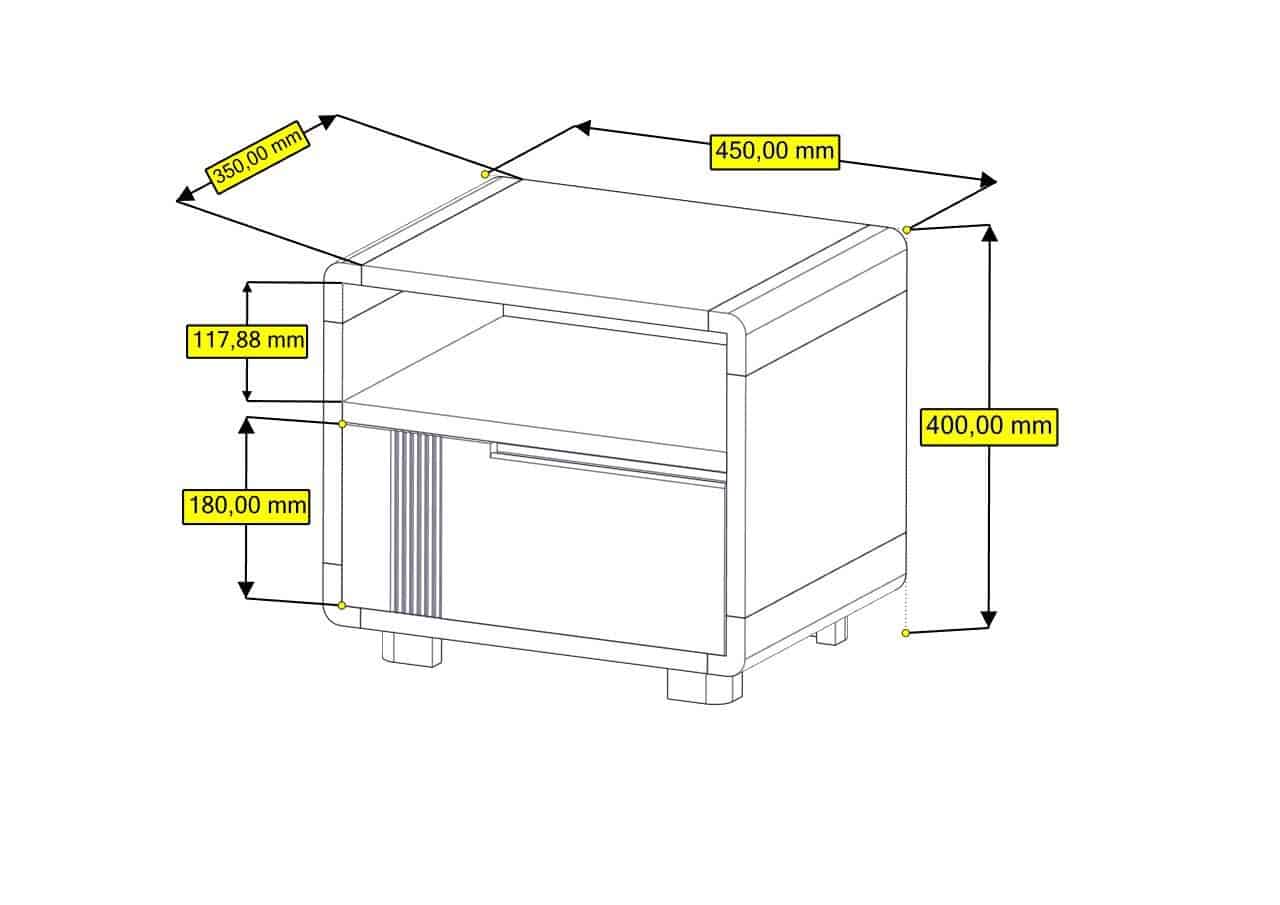 350,00 mm
450,00 mm
117,88 mm
400,00 mm
180,00 mm